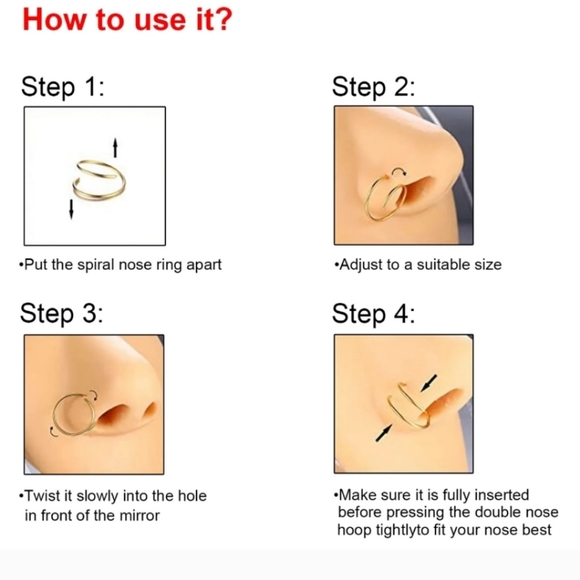 How to use it?

Step 1:

•Put the spiral nose ring apart

Step 2:

•Adjust to a suitable size

Step 3:

•Twist it slowly into the hole in front of the mirror

Step 4:

•Make sure it is fully inserted before pressing the double nose hoop tightlyto fit your nose best